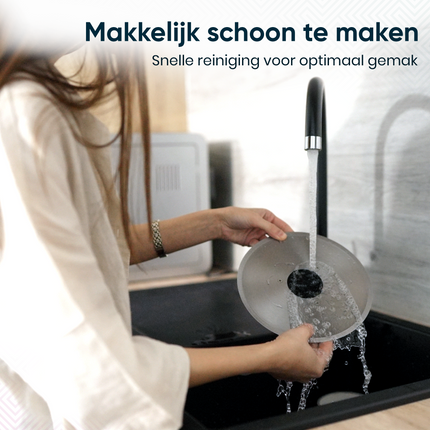 Makkelijk schoon te maken
Snelle reiniging voor optimaal gemak