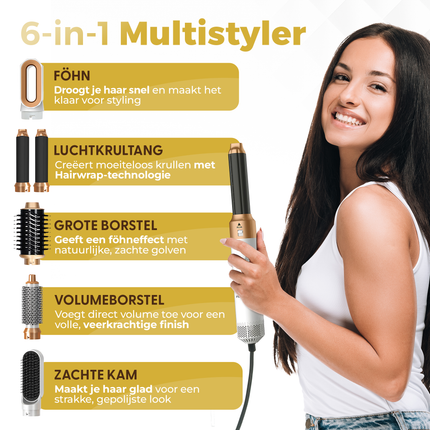 6-in-1 Multistyler

FÖHN
Droogt je haar snel en maakt het klaar voor styling

LUCHTKRULTANG
Creëert moeiteloos krullen met Hairwrap-technologie

GROTE BORSTEL
Geeft een föhneffect met natuurlijke, zachte golven

VOLUMEBORSTEL
Voegt direct volume toe voor een volle, veerkrachtige finish

ZACHTE KAM
Maakt je haar glad voor een strakke, gepolijste look