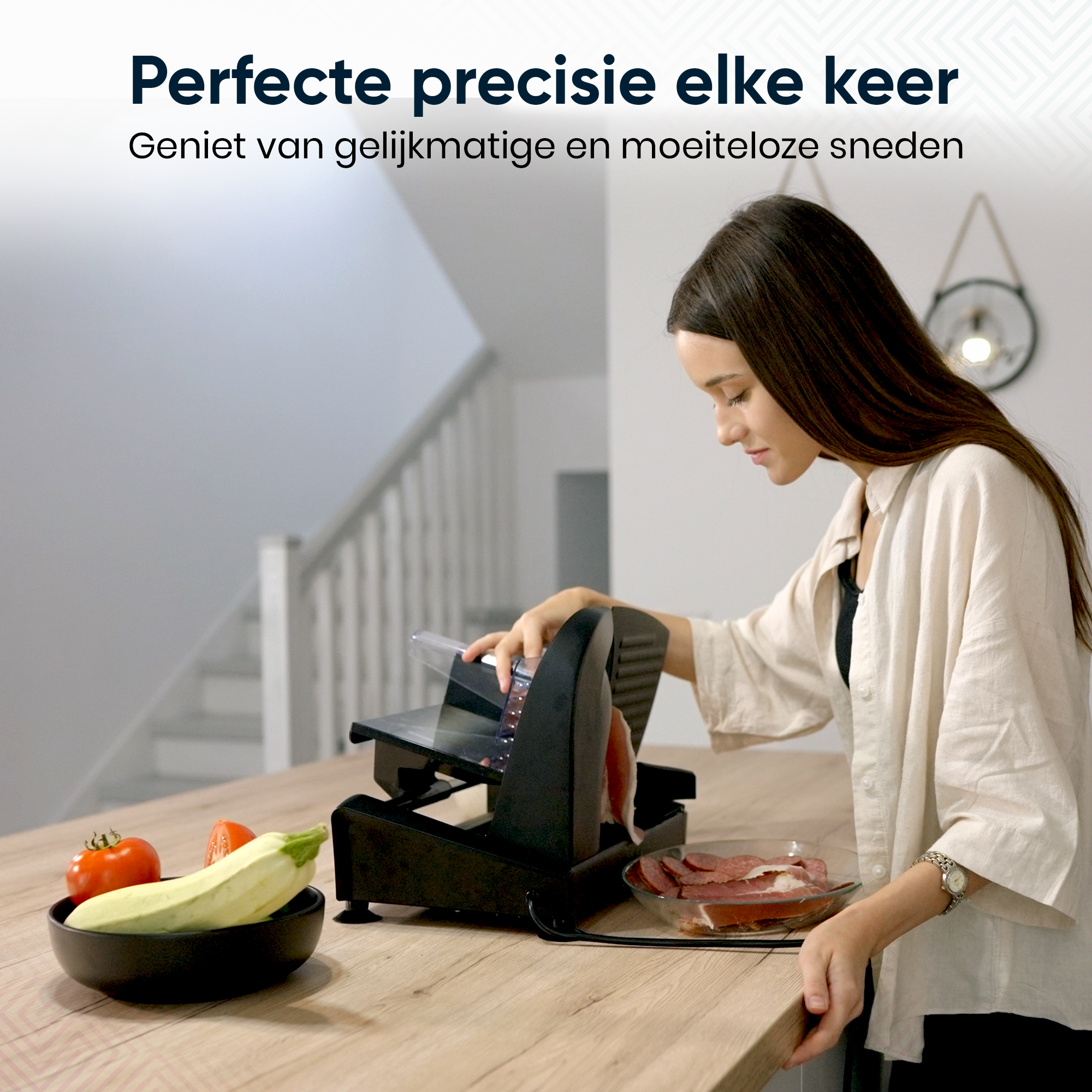 Perfecte precisie elke keer
Geniet van gelijkmatige en moeiteloze sneden